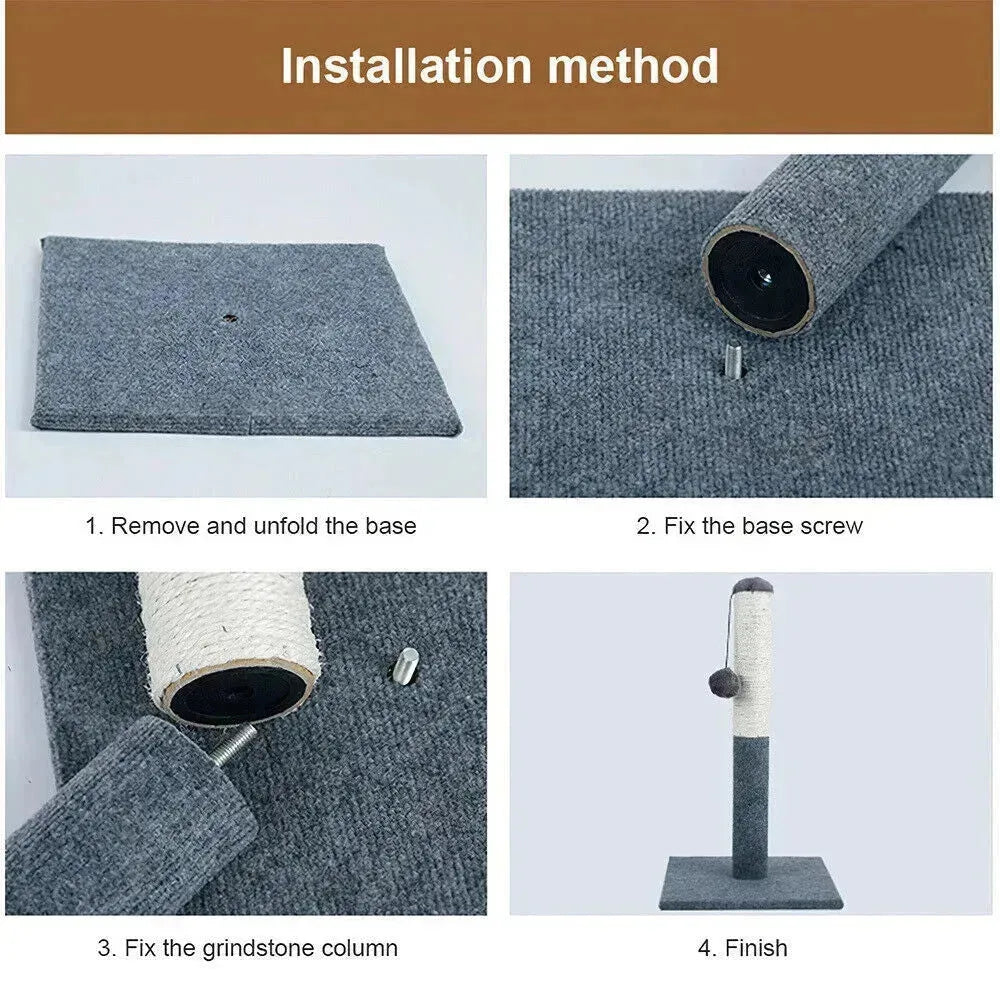 Installation method

1. Remove and unfold the base

2. Fix the base screw

3. Fix the grindstone column

4. Finish